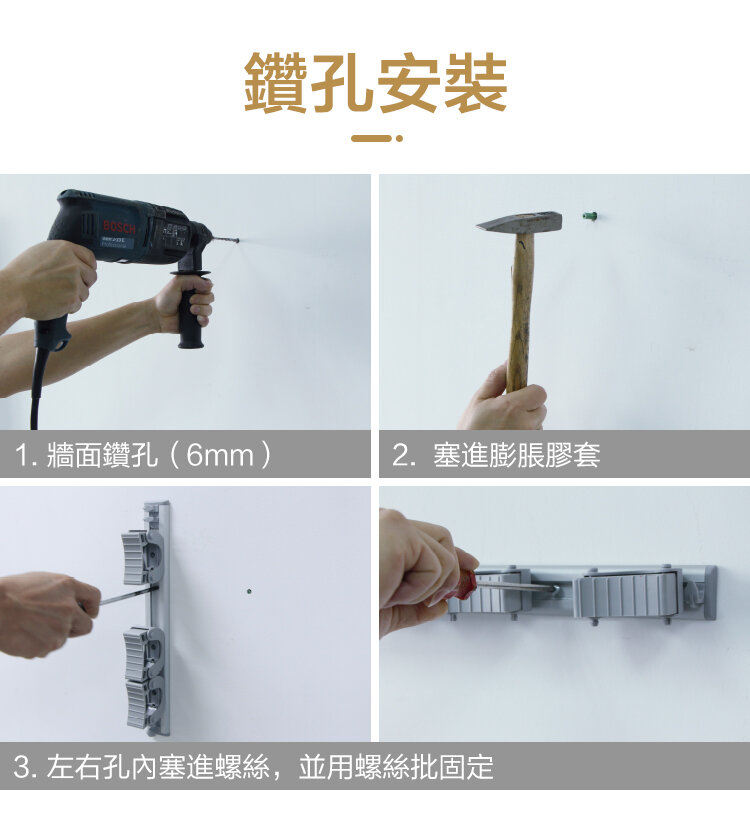 鑽孔安裝

BOSCH

1. 牆面鑽孔（6mm）

2. 塞進膨脹膠套

3. 左右孔內塞進螺絲，並用螺絲批固定